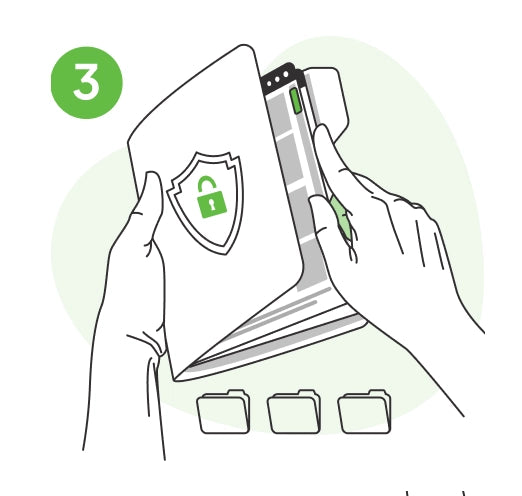 3